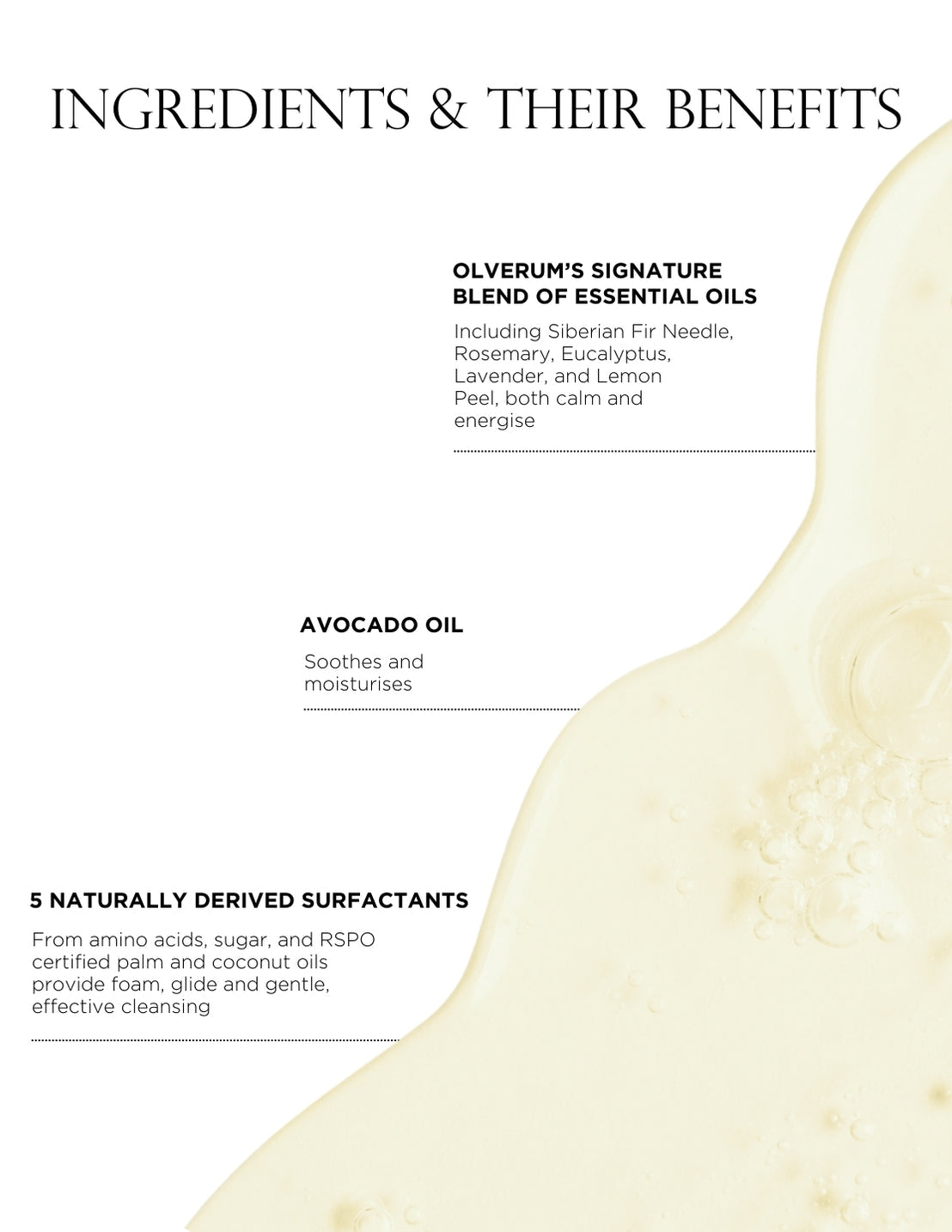 INGREDIENTS & THEIR BENEFITS

OLVERUM'S SIGNATURE BLEND OF ESSENTIAL OILS

Including Siberian Fir Needle, Rosemary, Eucalyptus, Lavender, and Lemon Peel, both calm and energise

AVOCADO OIL

Soothes and moisturises

5 NATURALLY DERIVED SURFACTANTS

From amino acids, sugar, and RSPO certified palm and coconut oils provide foam, glide and gentle, effective cleansing